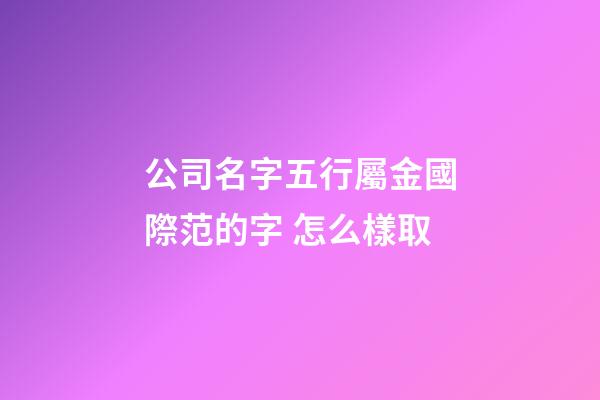 公司名字五行屬金國際范的字 怎么樣取